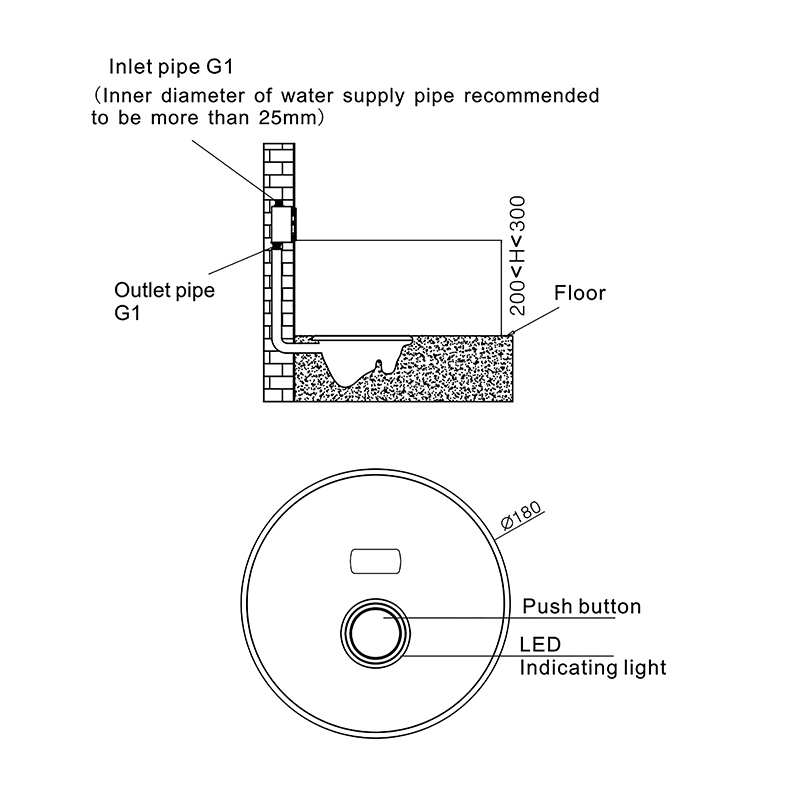 Inlet pipe G1
(Inner diameter of water supply pipe recommended to be more than 25mm)

Outlet pipe G1

200<H<300

Floor

Ø180

Push button

LED
Indicating light